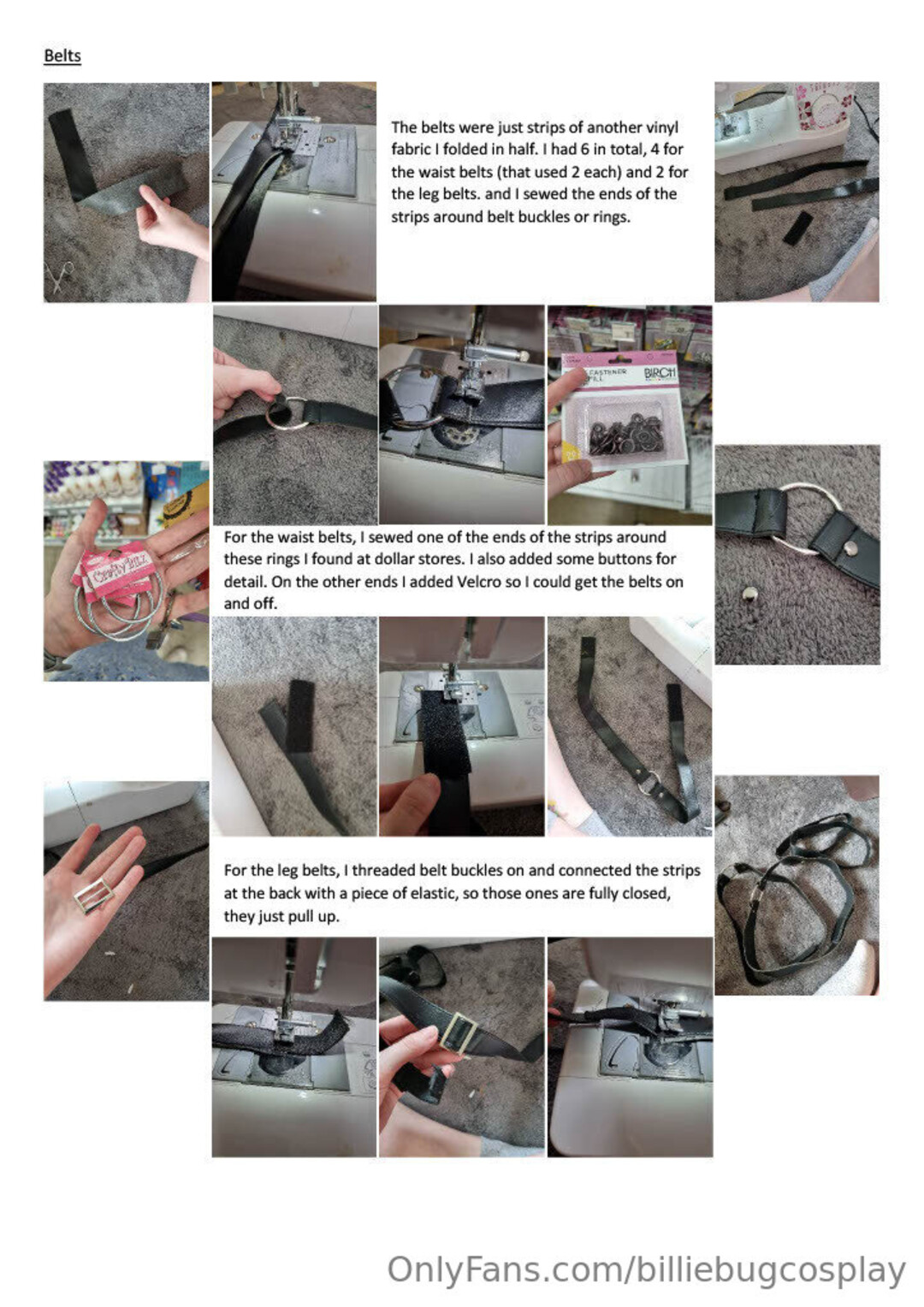 Belts

The belts were just strips of another vinyl fabric I folded in half. I had 6 in total, 4 for the waist belts (that used 2 each) and 2 for the leg belts. and I sewed the ends of the strips around belt buckles or rings.

FASTENER BIRCH

Crafty Bitz

For the waist belts, I sewed one of the ends of the strips around these rings I found at dollar stores. I also added some buttons for detail. On the other ends I added Velcro so I could get the belts on and off.

For the leg belts, I threaded belt buckles on and connected the strips at the back with a piece of elastic, so those ones are fully closed, they just pull up.

OnlyFans.com/billiebugcosplay